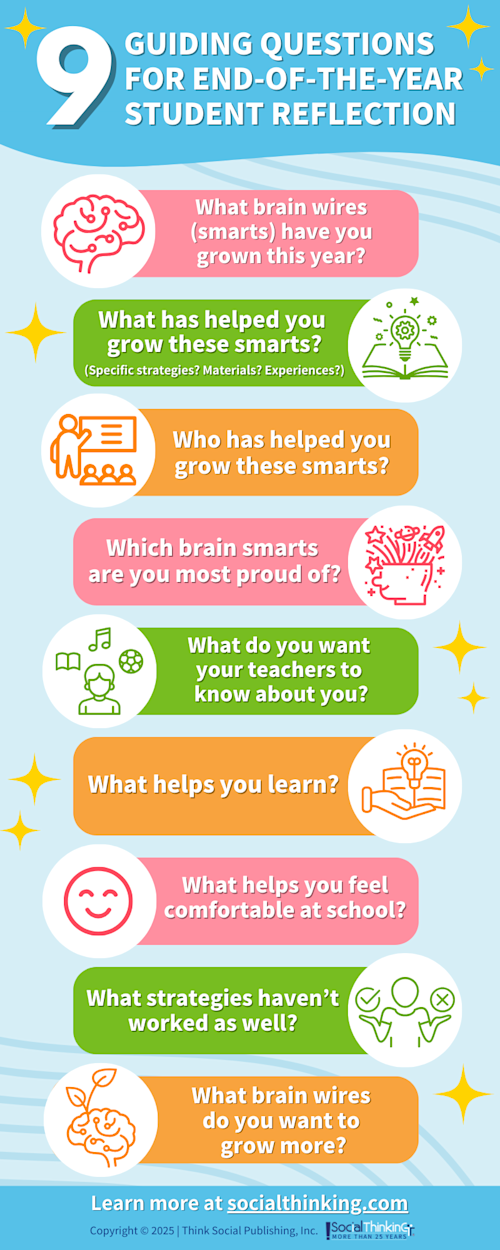 9 GUIDING QUESTIONS FOR END-OF-THE-YEAR STUDENT REFLECTION

What brain wires (smarts) have you grown this year?

What has helped you grow these smarts?
(Specific strategies? Materials? Experiences?)

Who has helped you grow these smarts?

Which brain smarts are you most proud of?

What do you want your teachers to know about you?

What helps you learn?

What helps you feel comfortable at school?

What strategies haven't worked as well?

What brain wires do you want to grow more?

Learn more at socialthinking.com

Copyright © 2025 | Think Social Publishing, Inc.

Social Thinking MORE THAN 25 YEARS