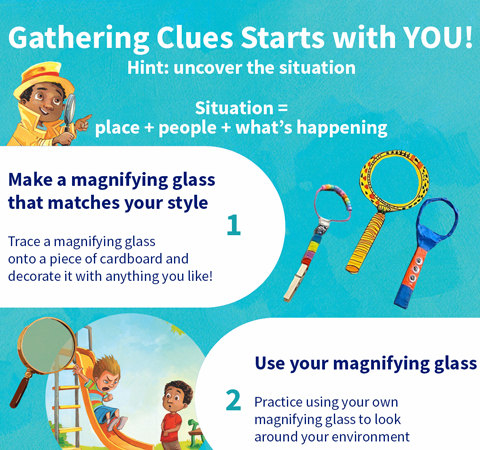 Gathering Clues Starts with YOU!
Hint: uncover the situation

Situation = place + people + what's happening

Make a magnifying glass that matches your style

1

Trace a magnifying glass onto a piece of cardboard and decorate it with anything you like!

Use your magnifying glass

2

Practice using your own magnifying glass to look around your environment